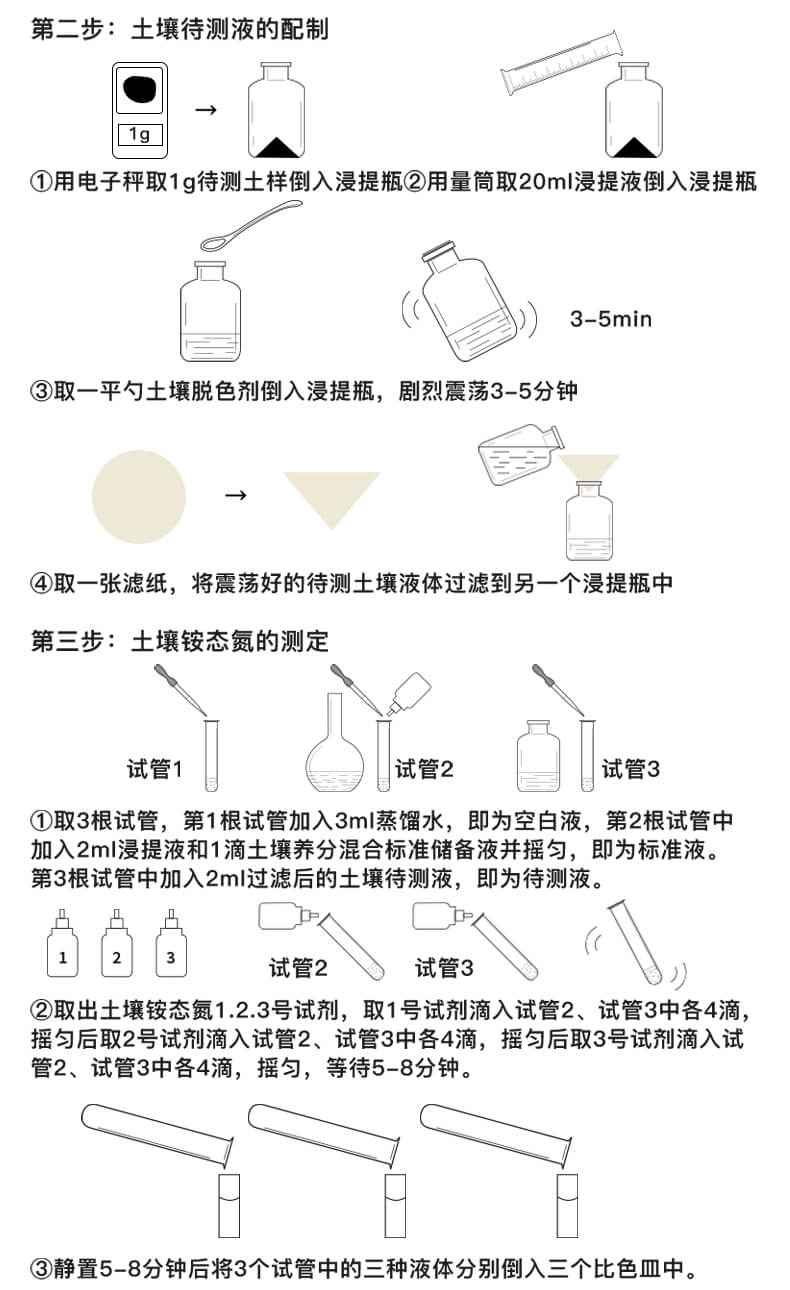 第二步：土壤待测液的配制

1g

①用电子秤取1g待测土样倒入浸提瓶②用量筒取20ml浸提液倒入浸提瓶

3-5min

③取一平勺土壤脱色剂倒入浸提瓶，剧烈震荡3-5分钟

④取一张滤纸，将震荡好的待测土壤液体过滤到另一个浸提瓶中

第三步：土壤铵态氮的测定

试管1 试管2 试管3

①取3根试管，第1根试管加入3ml蒸馏水，即为空白液，第2根试管中加入2ml浸提液和1滴土壤养分混合标准储备液并摇匀，即为标准液。第3根试管中加入2ml过滤后的土壤待测液，即为待测液。

1 2 3 试管2 试管3

②取出土壤铵态氮1.2.3号试剂，取1号试剂滴入试管2、试管3中各4滴，摇匀后取2号试剂滴入试管2、试管3中各4滴，摇匀后取3号试剂滴入试管2、试管3中各4滴，摇匀，等待5-8分钟。

③静置5-8分钟后将3个试管中的三种液体分别倒入三个比色皿中。